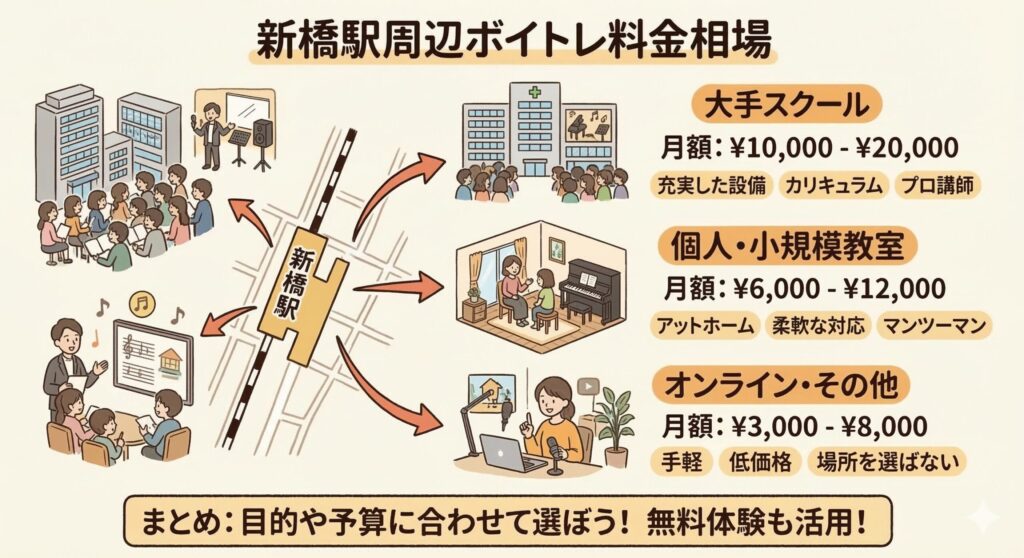 新橋駅周辺ボイトレ料金相場

新橋駅

大手スクール
月額: ¥10,000 - ¥20,000
充実した設備　カリキュラム　プロ講師

個人・小規模教室
月額: ¥6,000 - ¥12,000
アットホーム　柔軟な対応　マンツーマン

オンライン・その他
月額: ¥3,000 - ¥8,000
手軽　低価格　場所を選ばない

まとめ: 目的や予算に合わせて選ぼう！ 無料体験も活用！